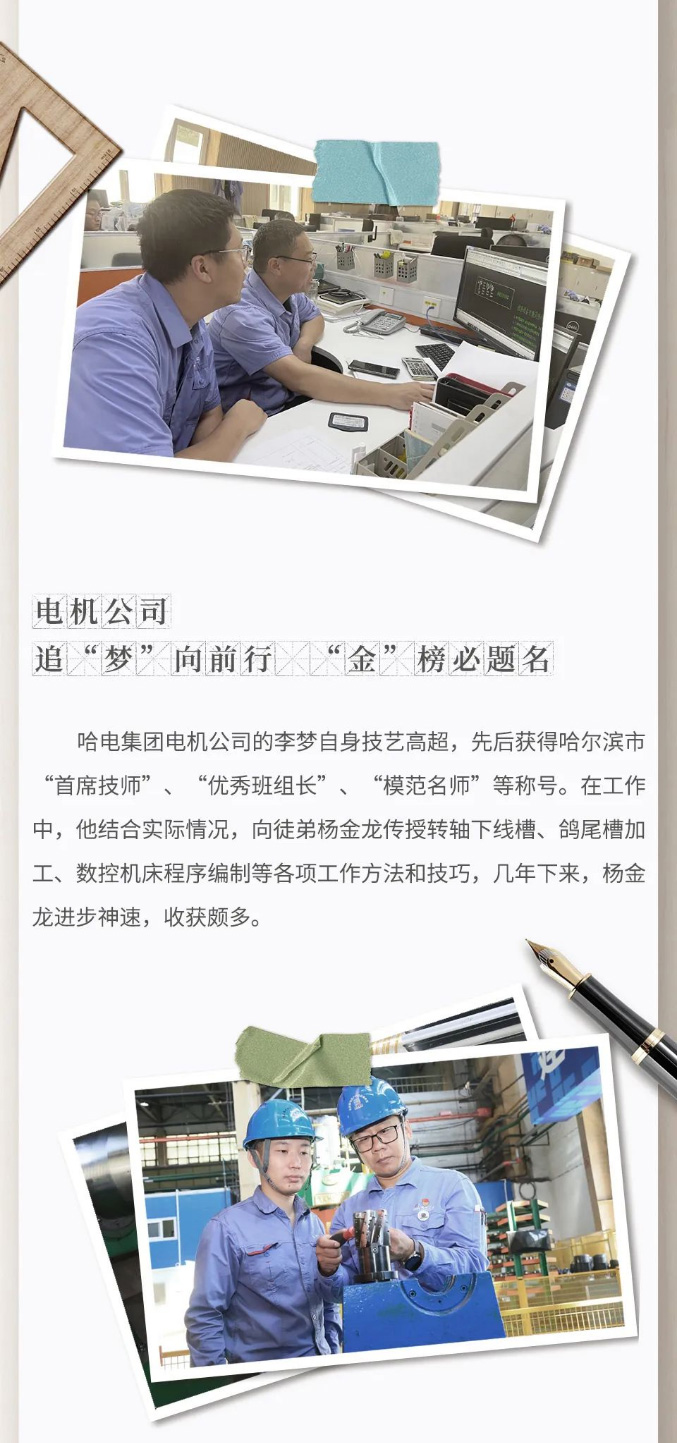 电机公司
追“梦”向前行 “金”榜必题名

哈电集团电机公司的李梦自身技艺高超，先后获得哈尔滨市“首席技师”、“优秀班组长”、“模范名师”等称号。在工作中，他结合实际情况，向徒弟杨金龙传授转轴下线槽、鸽尾槽加工、数控机床程序编制等各项工作方法和技巧，几年下来，杨金龙进步神速，收获颇多。